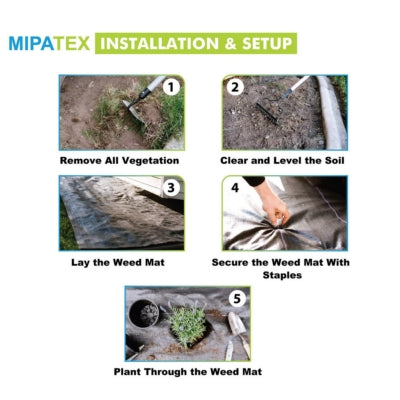 MIPATEX INSTALLATION & SETUP

1
Remove All Vegetation

2
Clear and Level the Soil

3
Lay the Weed Mat

4
Secure the Weed Mat With Staples

5
Plant Through the Weed Mat