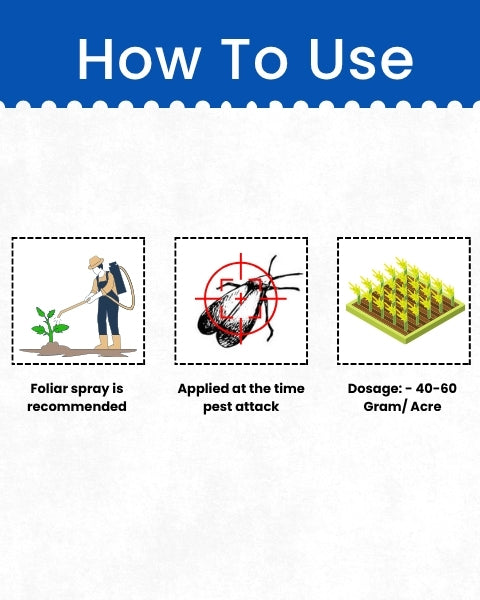 How To Use

Foliar spray is recommended

Applied at the time pest attack

Dosage: - 40-60 Gram/ Acre