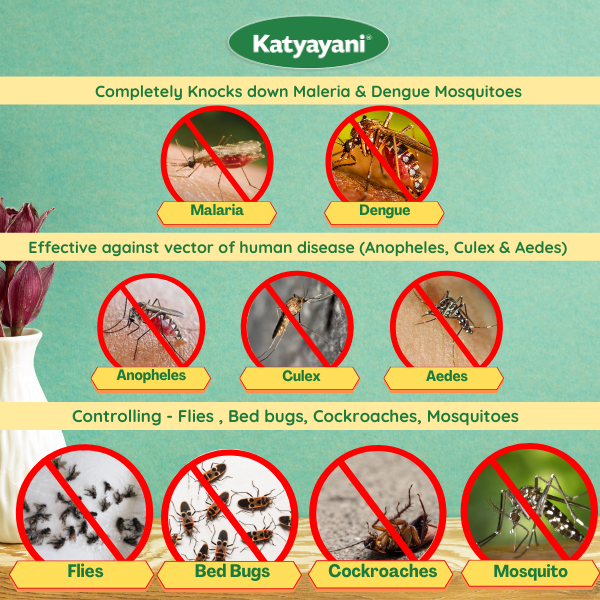 Katyayani®

Completely Knocks down Maleria & Dengue Mosquitoes

Malaria

Dengue

Effective against vector of human disease (Anopheles, Culex & Aedes)

Anopheles

Culex

Aedes

Controlling - Flies , Bed bugs, Cockroaches, Mosquitoes

Flies

Bed Bugs

Cockroaches

Mosquito