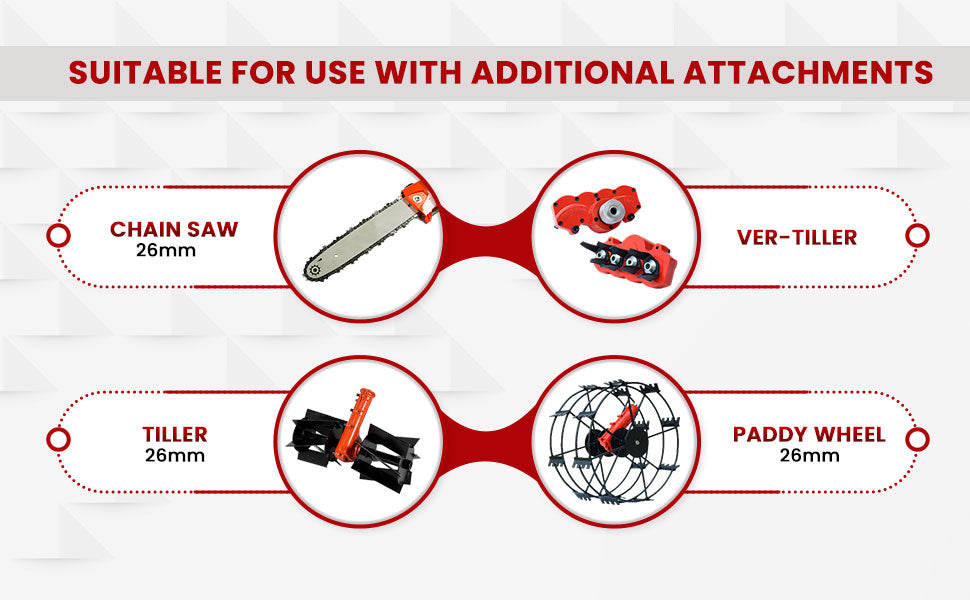 SUITABLE FOR USE WITH ADDITIONAL ATTACHMENTS

CHAIN SAW
26mm

VER-TILLER

TILLER
26mm

PADDY WHEEL
26mm