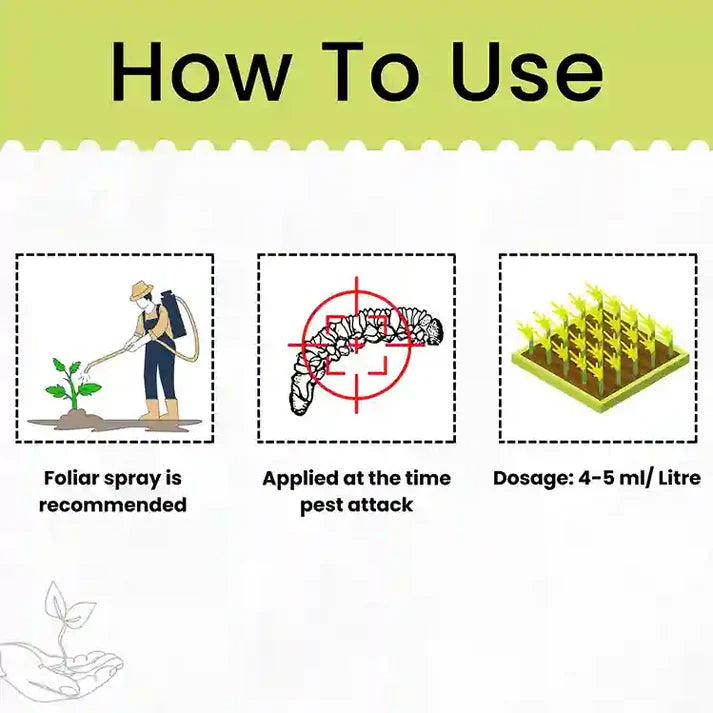 How To Use

Foliar spray is recommended

Applied at the time pest attack

Dosage: 4-5 ml/ Litre