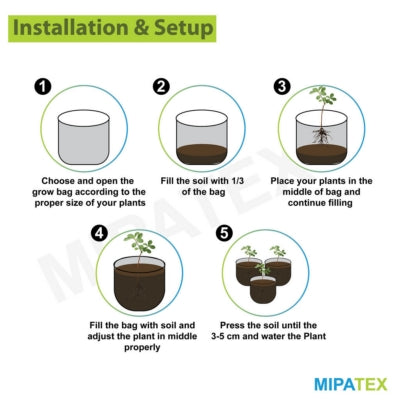 Installation & Setup

1
Choose and open the grow bag according to the proper size of your plants

2
Fill the soil with 1/3 of the bag

3
Place your plants in the middle of bag and continue filling

4
Fill the bag with soil and adjust the plant in middle properly

5
Press the soil until the 3-5 cm and water the Plant

MIPATEX

MIPATEX