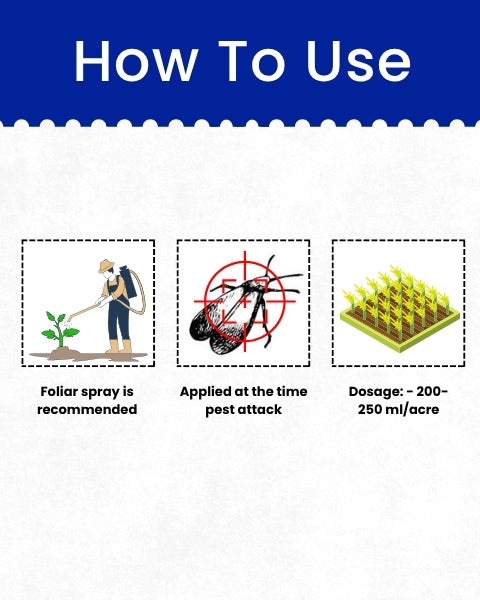 How To Use

Foliar spray is recommended

Applied at the time pest attack

Dosage: - 200-250 ml/acre